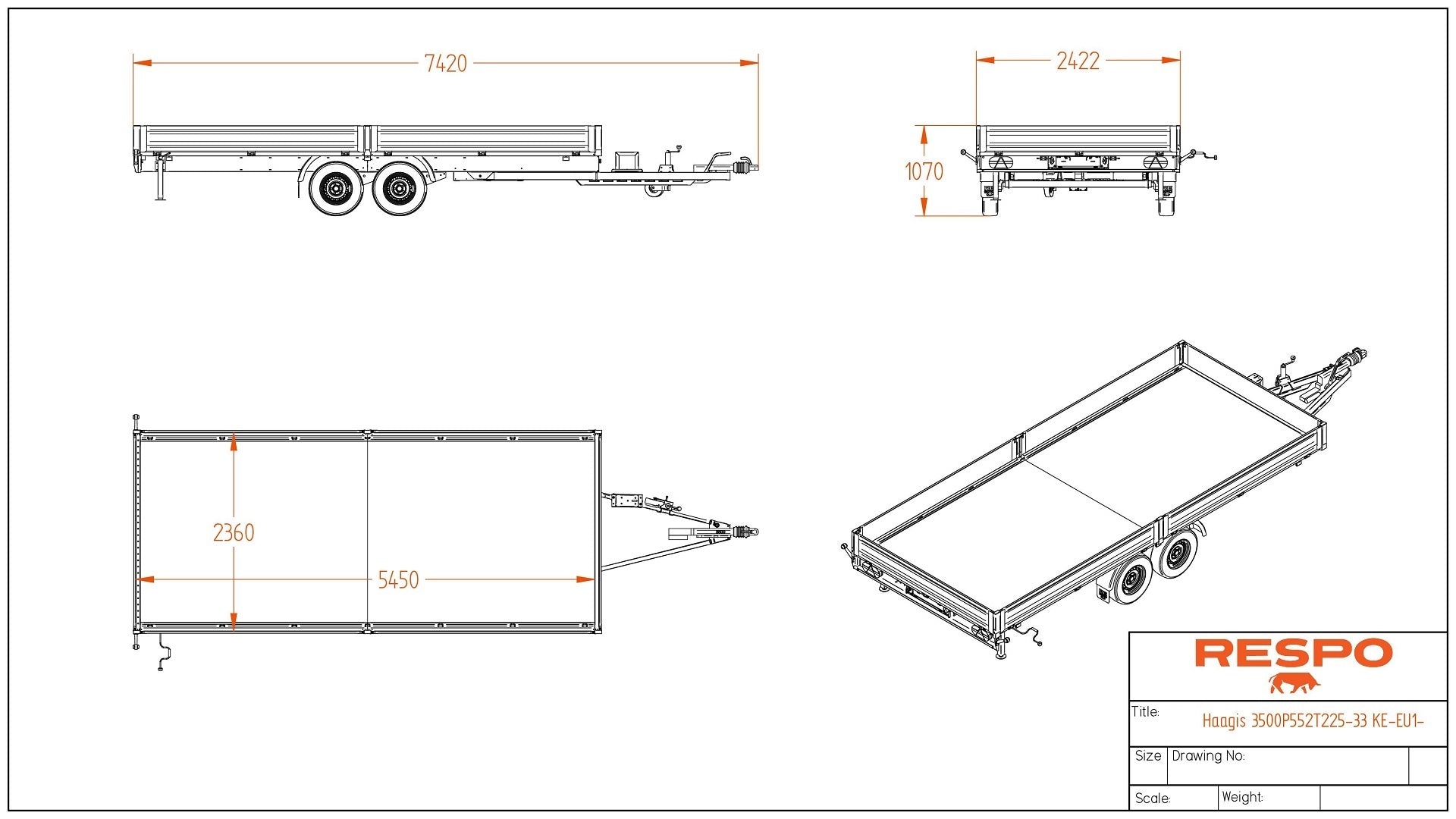 7420

2422

1070

2360

5450

RESPO

Title: Haagis 3500P552T225-33 KE-EU1-

Size Drawing No:

Scale: Weight: